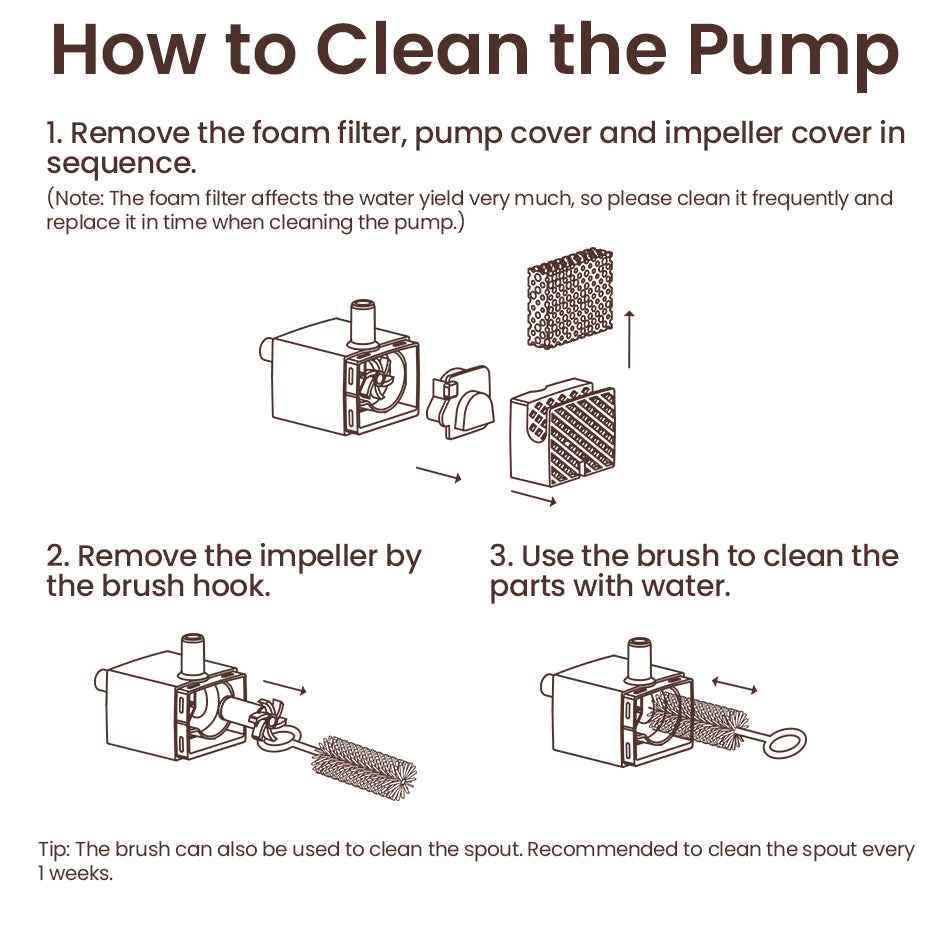 How to Clean the Pump

1. Remove the foam filter, pump cover and impeller cover in sequence.

(Note: The foam filter affects the water yield very much, so please clean it frequently and replace it in time when cleaning the pump.)

2. Remove the impeller by the brush hook.

3. Use the brush to clean the parts with water.

Tip: The brush can also be used to clean the spout. Recommended to clean the spout every 1 weeks.